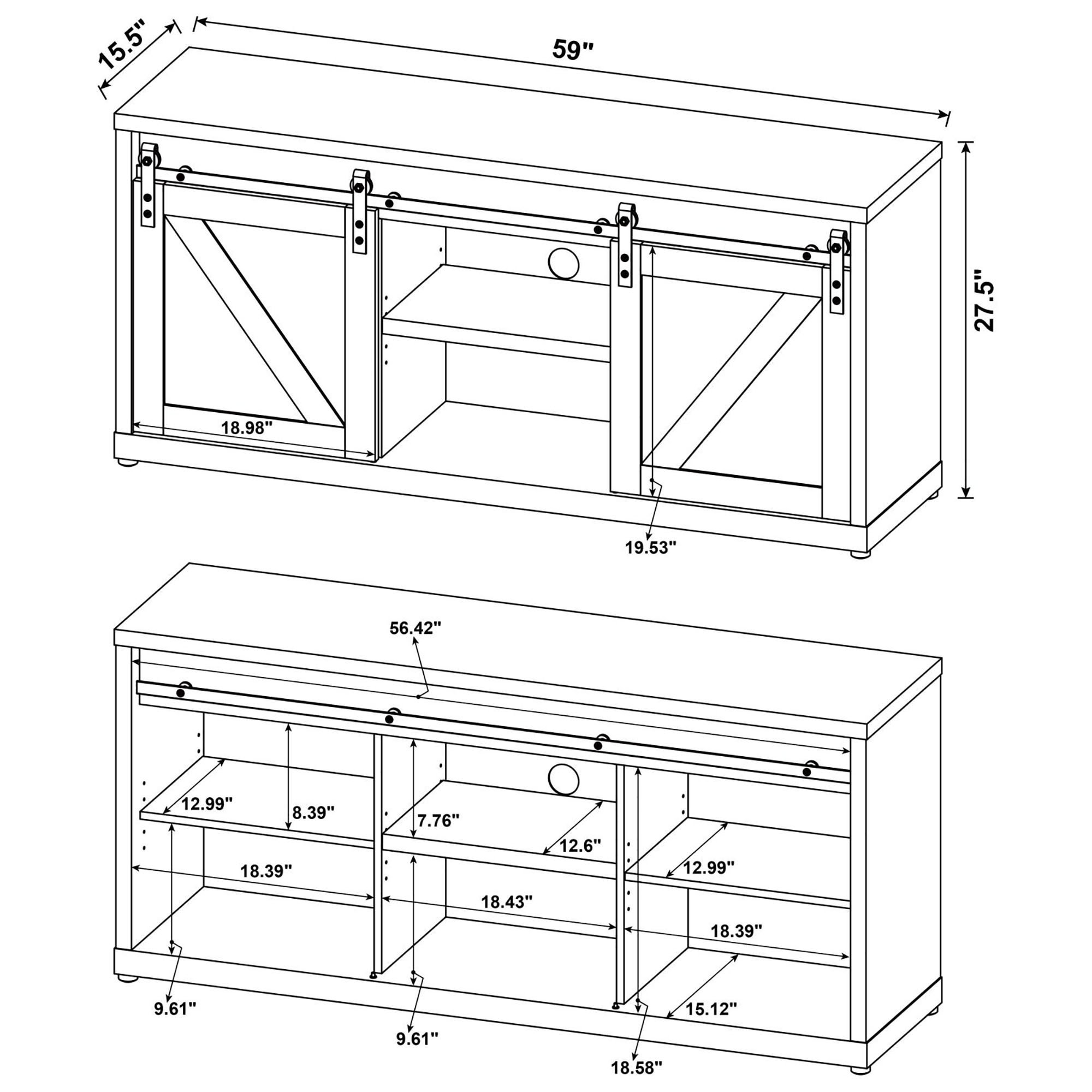 15.5"
59"
27.5"
18.98"
19.53"

56.42"
12.99"
8.39"
7.76"
12.6"
12.99"
18.39"
18.43"
18.39"
9.61"
9.61"
15.12"
18.58"